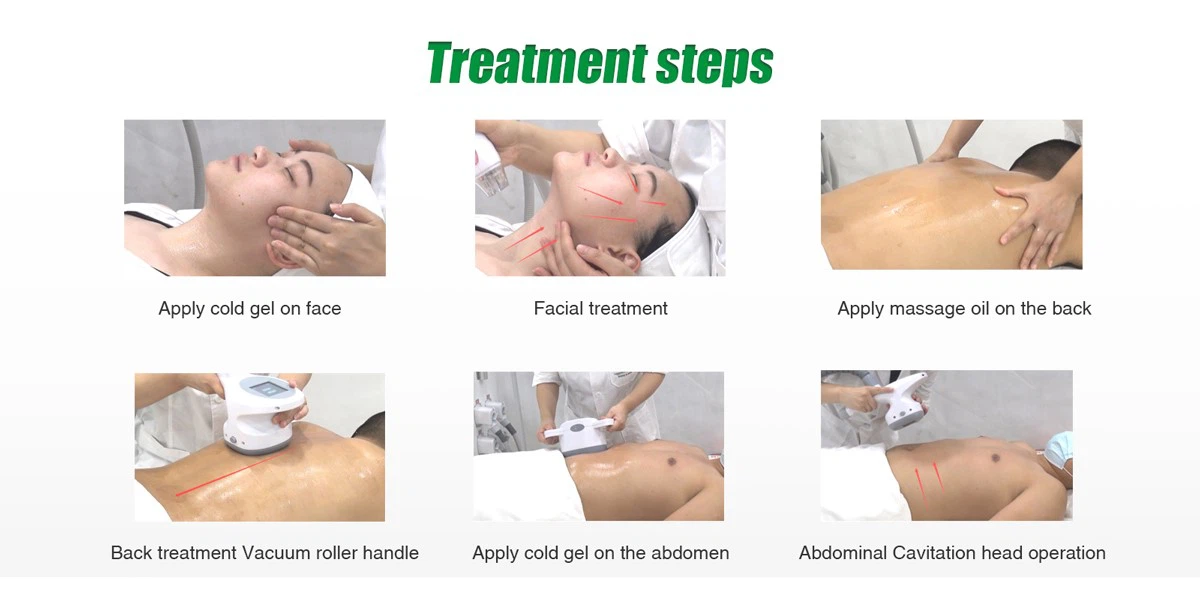 Treatment steps

Apply cold gel on face

Facial treatment

Apply massage oil on the back

Back treatment Vacuum roller handle

Apply cold gel on the abdomen

Abdominal Cavitation head operation